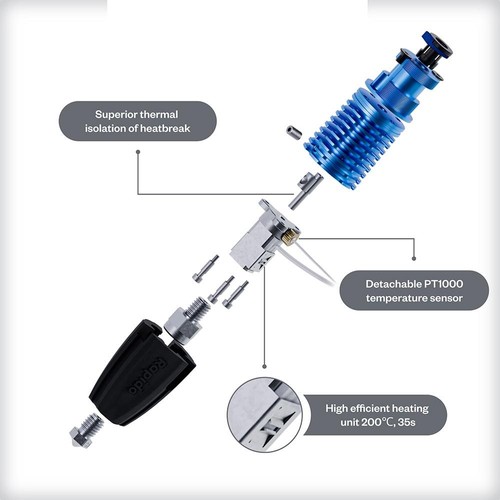 Superior thermal isolation of heatbreak

Detachable PT1000 temperature sensor

Rapido

High efficient heating unit 200°C, 35s